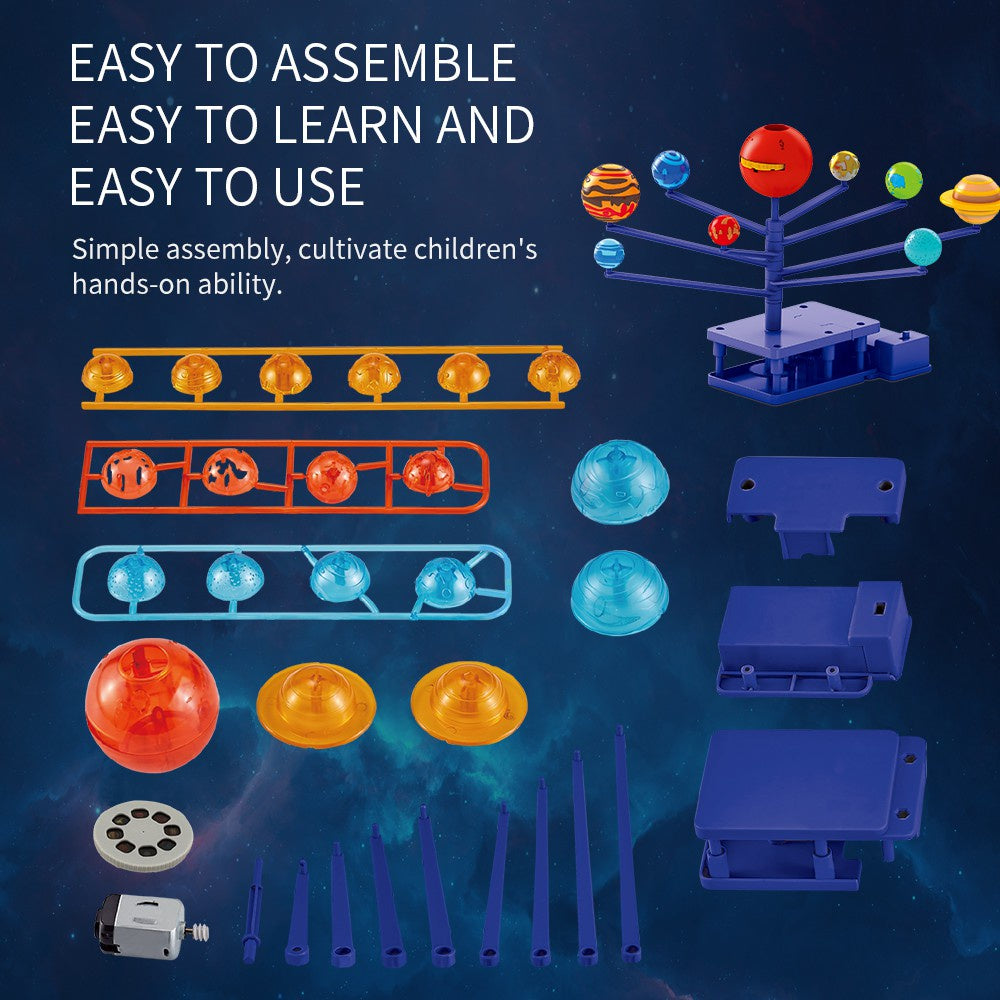 EASY TO ASSEMBLE
EASY TO LEARN AND
EASY TO USE

Simple assembly, cultivate children's hands-on ability.