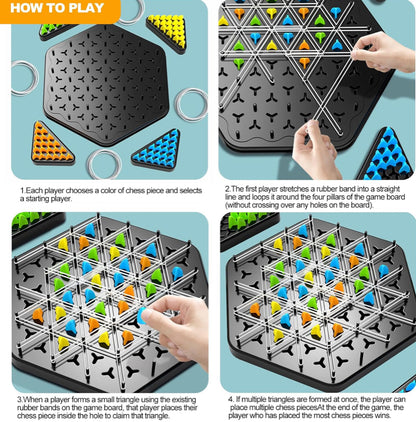 HOW TO PLAY

1.Each player chooses a color of chess piece and selects a starting player.

2.The first player stretches a rubber band into a straight line and loops it around the four pillars of the game board (without crossing over any holes on the board).

3.When a player forms a small triangle using the existing rubber bands on the game board, that player places their chess piece inside the hole to claim that triangle.

4. If multiple triangles are formed at once, the player can place multiple chess piecesAt the end of the game, the player who has placed the most chess pieces wins.