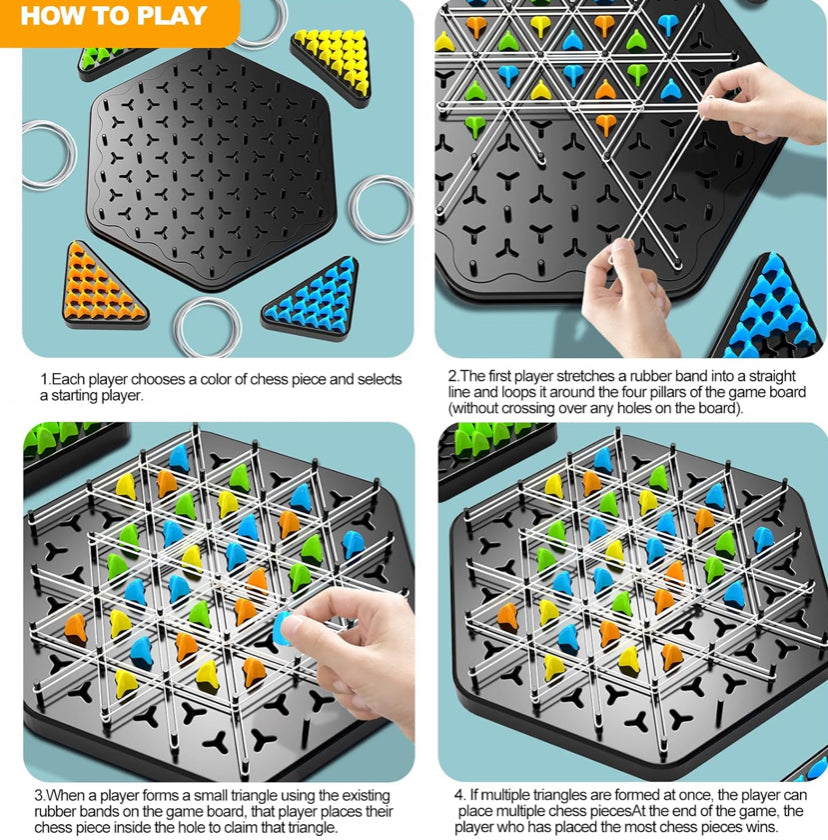 HOW TO PLAY

1.Each player chooses a color of chess piece and selects a starting player.

2.The first player stretches a rubber band into a straight line and loops it around the four pillars of the game board (without crossing over any holes on the board).

3.When a player forms a small triangle using the existing rubber bands on the game board, that player places their chess piece inside the hole to claim that triangle.

4. If multiple triangles are formed at once, the player can place multiple chess piecesAt the end of the game, the player who has placed the most chess pieces wins.