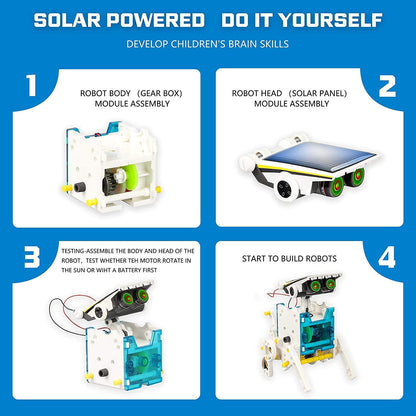 SOLAR POWERED DO IT YOURSELF

DEVELOP CHILDREN'S BRAIN SKILLS

1

ROBOT BODY (GEAR BOX) MODULE ASSEMBLY

2

ROBOT HEAD (SOLAR PANEL) MODULE ASSEMBLY

3

TESTING-ASSEMBLE THE BODY AND HEAD OF THE ROBOT, TEST WHETHER TEH MOTOR ROTATE IN THE SUN OR WIHT A BATTERY FIRST

4

START TO BUILD ROBOTS